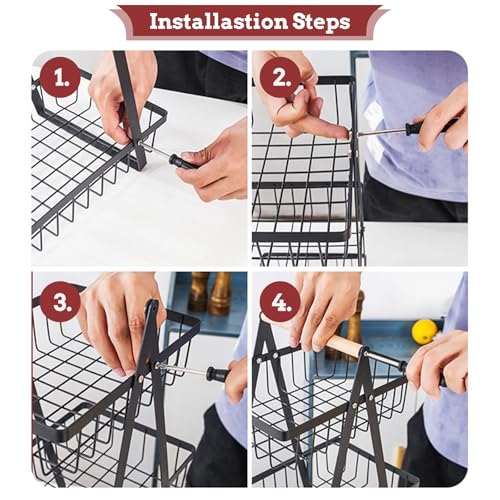 Installastion Steps

1.

2.

3.

4.