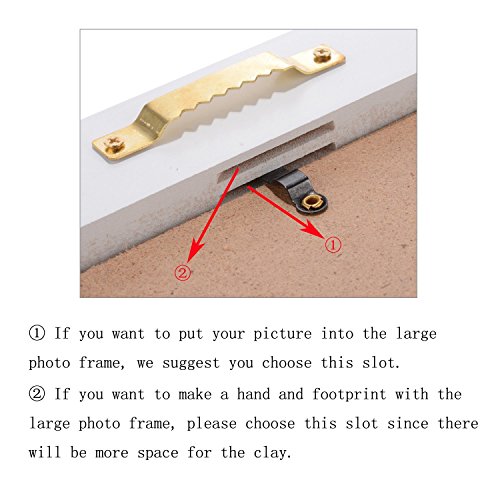 ①

②

① If you want to put your picture into the large photo frame, we suggest you choose this slot.

② If you want to make a hand and footprint with the large photo frame, please choose this slot since there will be more space for the clay.