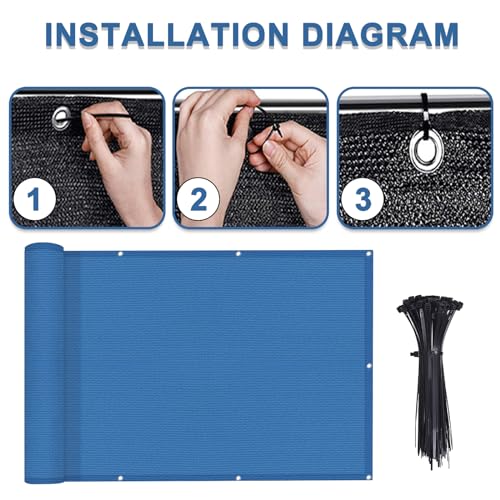 INSTALLATION DIAGRAM

1

2

3