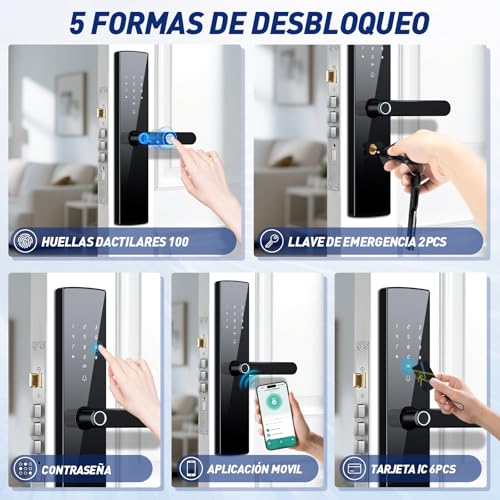 5 FORMAS DE DESBLOQUEO

HUELLAS DACTILARES 100

LLAVE DE EMERGENCIA 2PCS

CONTRASEÑA

APLICACIÓN MOVIL

TARJETA IC 6PCS