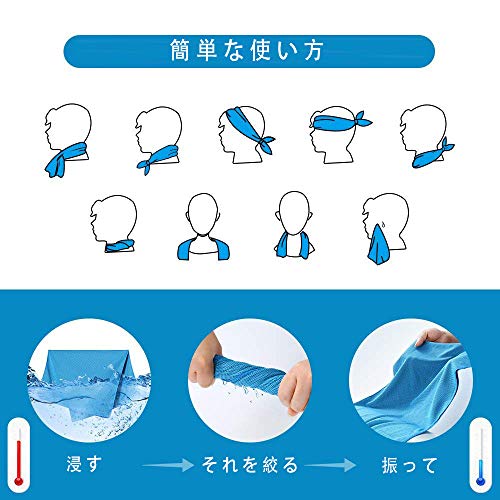 簡単な使い方

浸す

それを絞る

振って