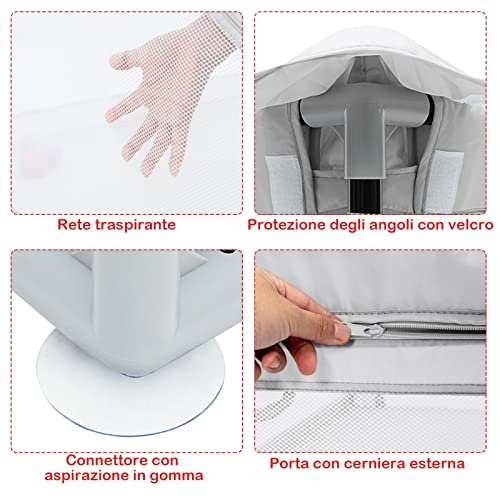 Rete traspirante

Protezione degli angoli con velcro

Connettore con aspirazione in gomma

Porta con cerniera esterna