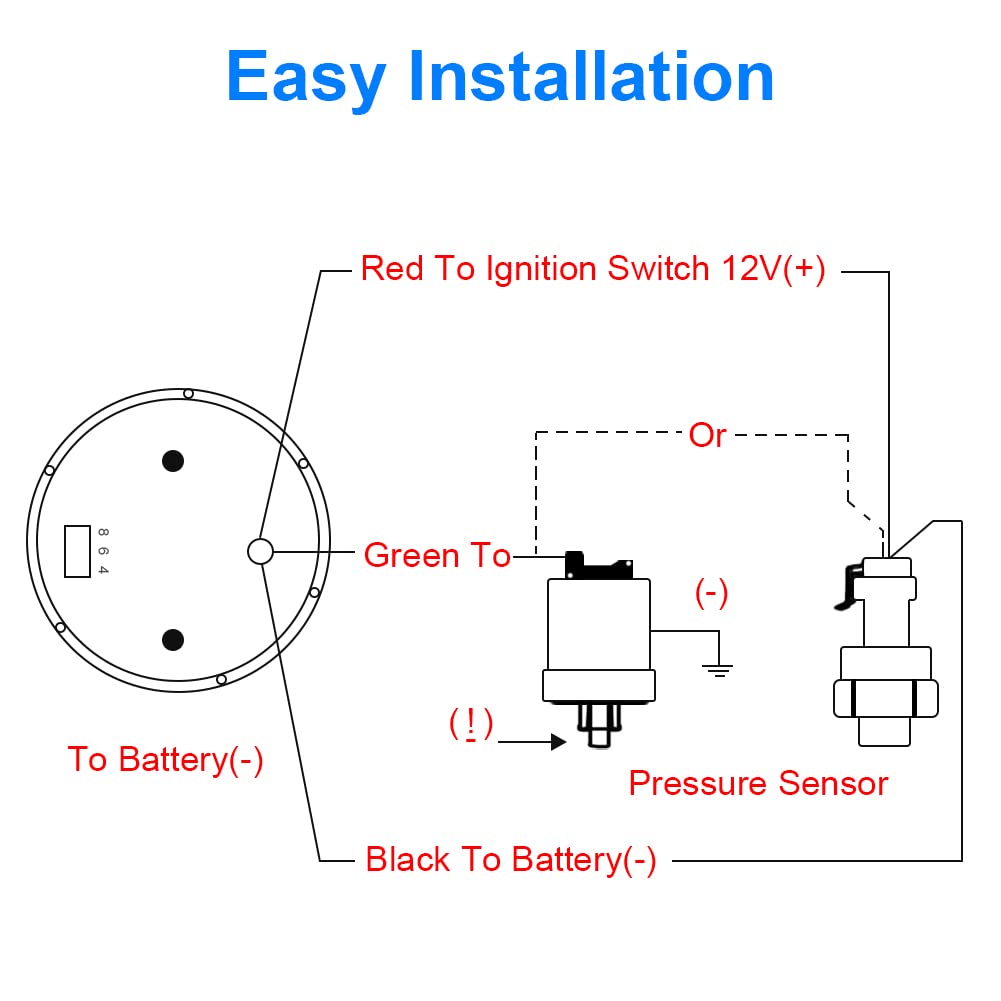 Easy Installation

Red To Ignition Switch 12V(+)

Or

8 6 4

Green To

(-)

( ! )

To Battery(-)

Pressure Sensor

Black To Battery(-)