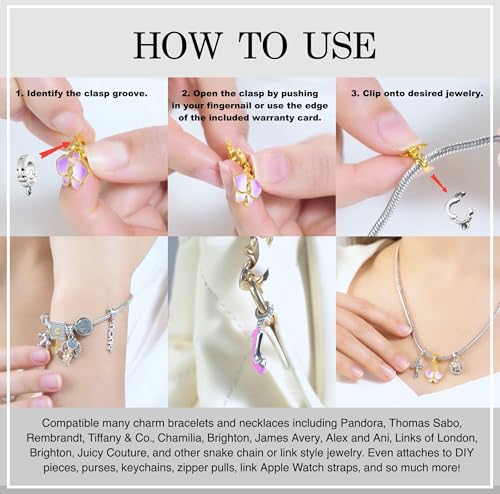 HOW TO USE

1. Identify the clasp groove.

2. Open the clasp by pushing in your fingernail or use the edge of the included warranty card.

3. Clip onto desired jewelry.

Compatible many charm bracelets and necklaces including Pandora, Thomas Sabo, Rembrandt, Tiffany & Co., Chamilia, Brighton, James Avery, Alex and Ani, Links of London, Brighton, Juicy Couture, and other snake chain or link style jewelry. Even attaches to DIY pieces, purses, keychains, zipper pulls, link Apple Watch straps, and so much more!