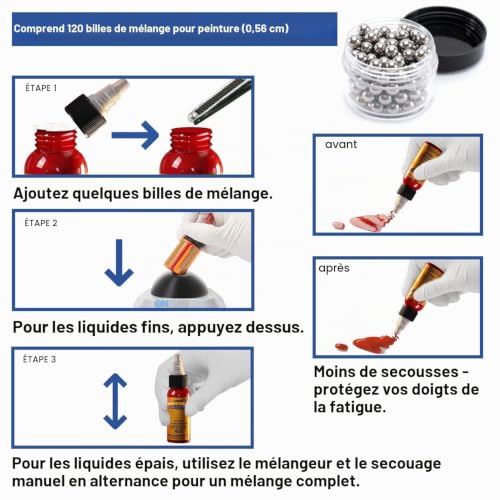 Comprend 120 billes de mélange pour peinture (0,56 cm)

ÉTAPE 1

Ajoutez quelques billes de mélange.

ÉTAPE 2

Pour les liquides fins, appuyez dessus.

ÉTAPE 3

Pour les liquides épais, utilisez le mélangeur et le secouage manuel en alternance pour un mélange complet.

avant

après

Moins de secousses - protégez vos doigts de la fatigue.