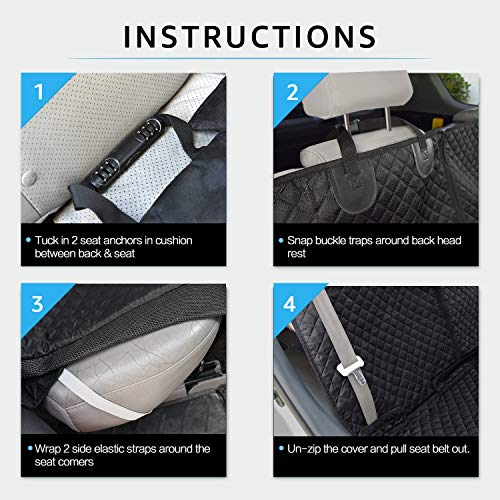 INSTRUCTIONS

1

• Tuck in 2 seat anchors in cushion between back & seat

2

• Snap buckle traps around back head rest

3

• Wrap 2 side elastic straps around the seat corners

4

• Un-zip the cover and pull seat belt out.