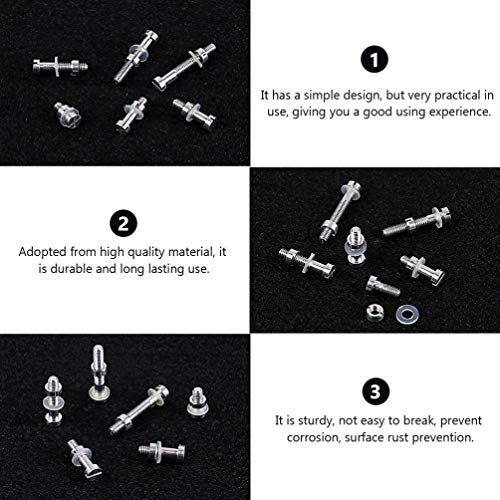 1

It has a simple design, but very practical in use, giving you a good using experience.

2

Adopted from high quality material, it is durable and long lasting use.

3

It is sturdy, not easy to break, prevent corrosion, surface rust prevention.