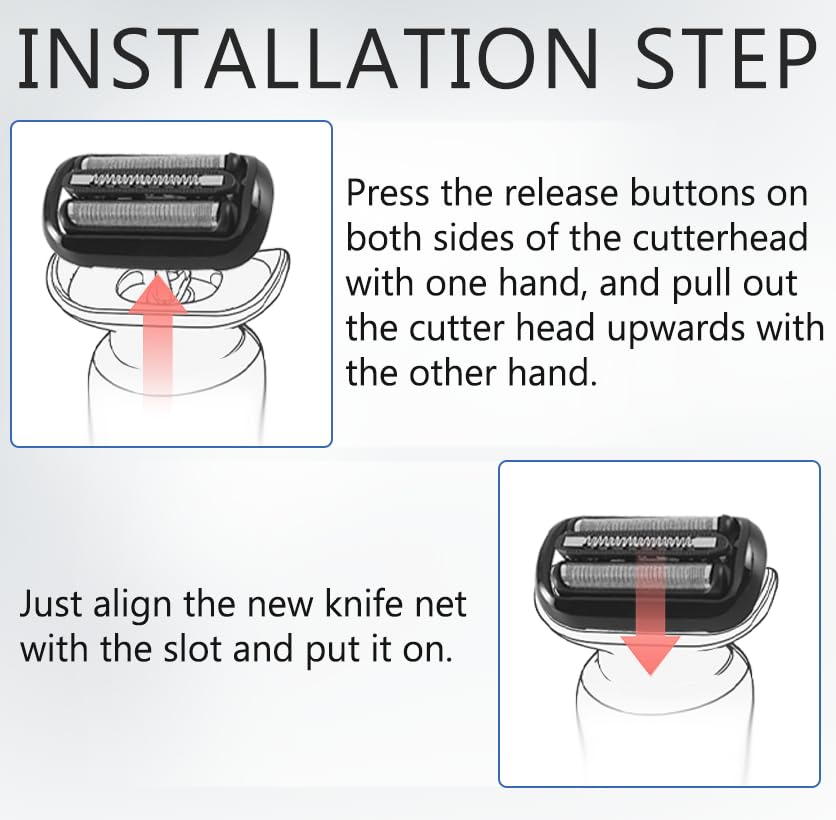 INSTALLATION STEP

Press the release buttons on both sides of the cutterhead with one hand, and pull out the cutter head upwards with the other hand.

Just align the new knife net with the slot and put it on.