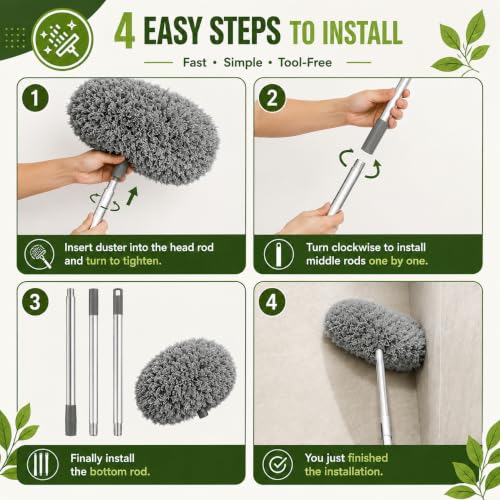 4 EASY STEPS TO INSTALL

Fast • Simple • Tool-Free

1

Insert duster into the head rod and turn to tighten.

2

Turn clockwise to install middle rods one by one.

3

Finally install the bottom rod.

4

You just finished the installation.