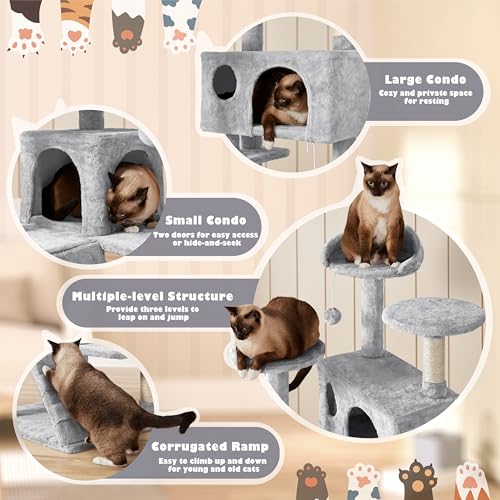 Large Condo
Cozy and private space for resting

Small Condo
Two doors for easy access or hide-and-seek

Multiple-level Structure
Provide three levels to leap on and jump

Corrugated Ramp
Easy to climb up and down for young and old cats