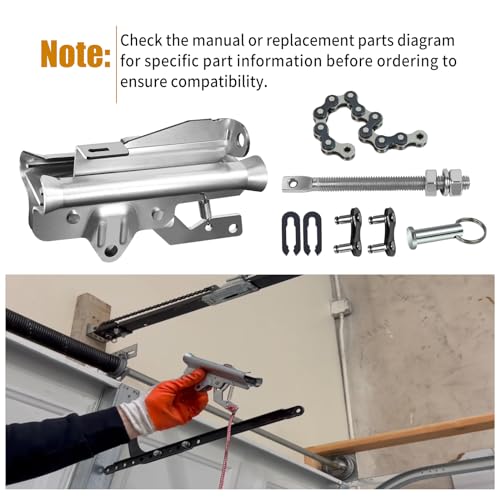 Note: Check the manual or replacement parts diagram for specific part information before ordering to ensure compatibility.