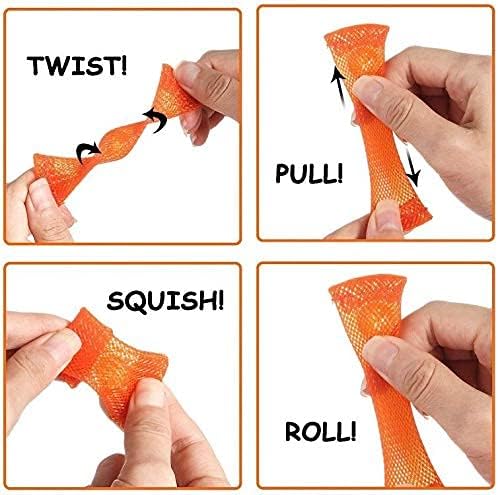 TWIST!

PULL!

SQUISH!

ROLL!