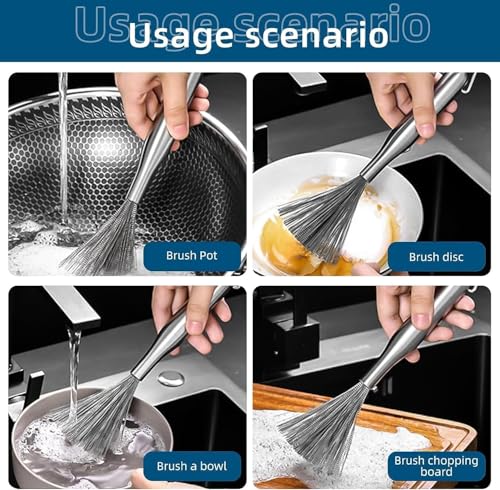 Usage scenario
Usage scenario

Brush Pot

Brush disc

Brush a bowl

Brush chopping board