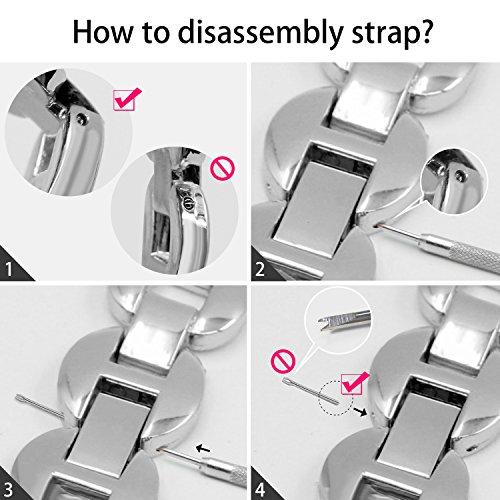 How to disassembly strap?

1

2

3

4