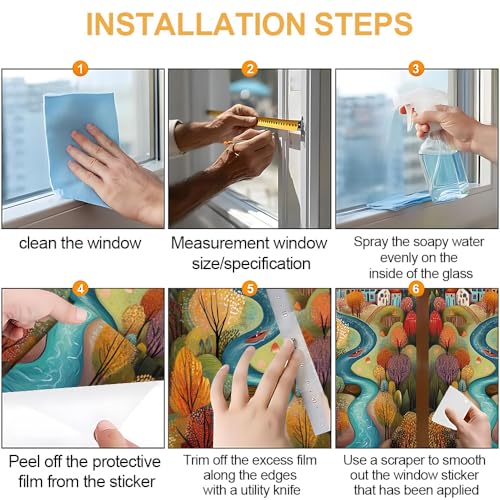 INSTALLATION STEPS

1

clean the window

2

Measurement window size/specification

3

Spray the soapy water evenly on the inside of the glass

4

Peel off the protective film from the sticker

5

Trim off the excess film along the edges with a utility knife

6

Use a scraper to smooth out the window sticker that has been applied