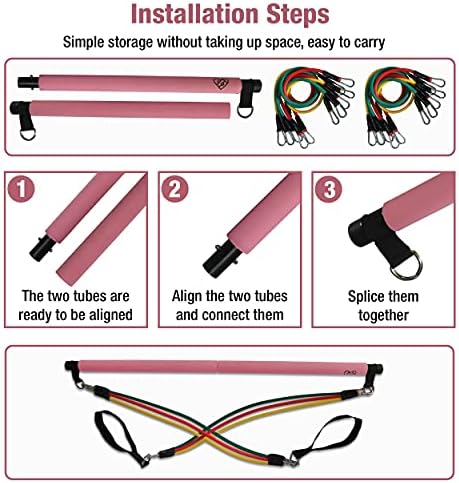 Installation Steps

Simple storage without taking up space, easy to carry

1

The two tubes are ready to be aligned

2

Align the two tubes and connect them

3

Splice them together