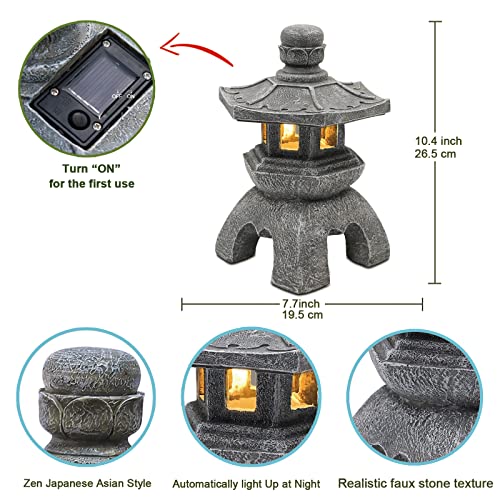 OFF ON

Turn “ON” for the first use

10.4 inch
26.5 cm

7.7inch
19.5 cm

Zen Japanese Asian Style

Automatically light Up at Night

Realistic faux stone texture