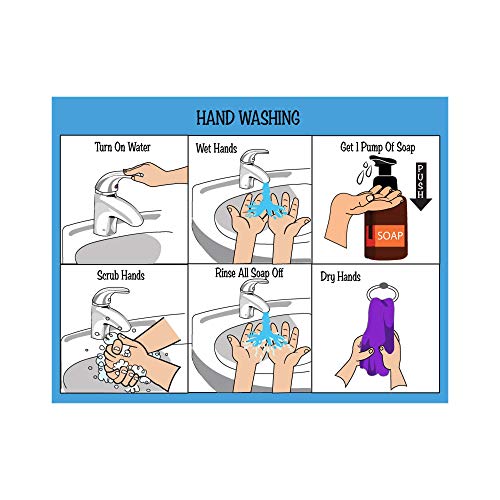 HAND WASHING

Turn On Water

Wet Hands

Get 1 Pump Of Soap

PUSH

SOAP

Scrub Hands

Rinse All Soap Off

Dry Hands