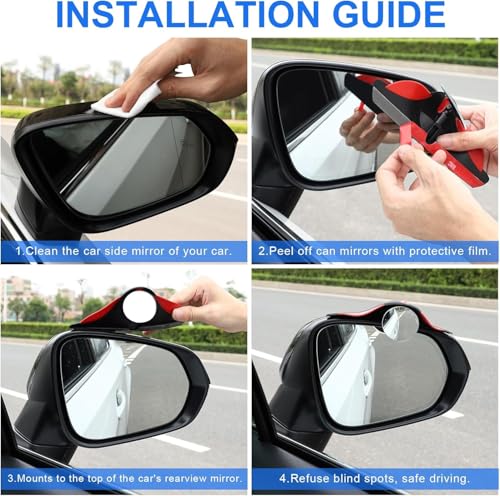 INSTALLATION GUIDE

1.Clean the car side mirror of your car.

2.Peel off can mirrors with protective film.

3.Mounts to the top of the car's rearview mirror.

4.Refuse blind spots, safe driving.