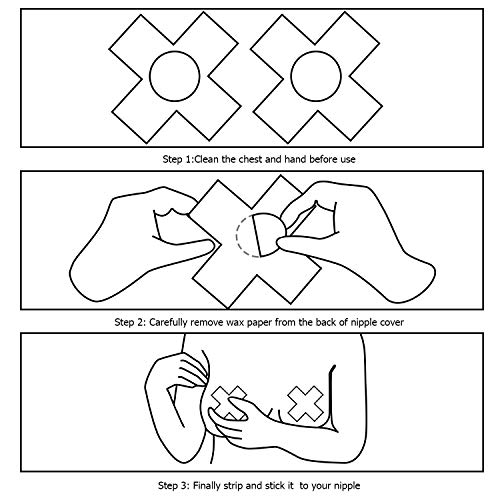 Step 1:Clean the chest and hand before use

Step 2: Carefully remove wax paper from the back of nipple cover

Step 3: Finally strip and stick it  to your nipple