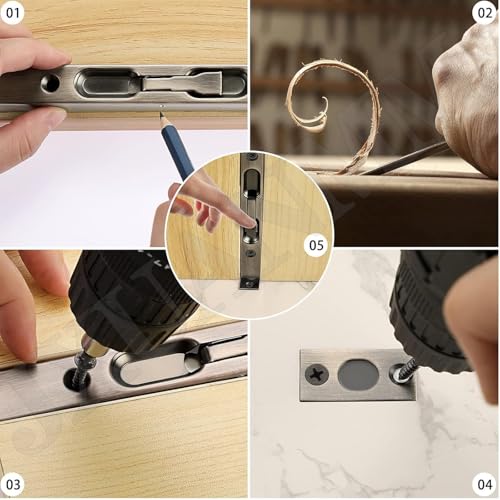 01

02

05

03

04