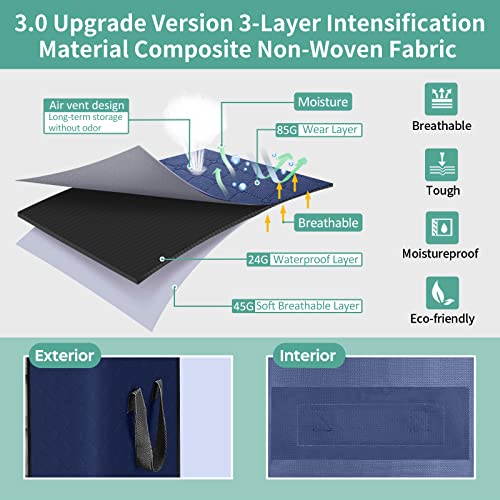 3.0 Upgrade Version 3-Layer Intensification Material Composite Non-Woven Fabric

Air vent design
Long-term storage without odor

Moisture

85G Wear Layer

Breathable

24G Waterproof Layer

45G Soft Breathable Layer

Breathable

Tough

Moistureproof

Eco-friendly

Exterior

Interior