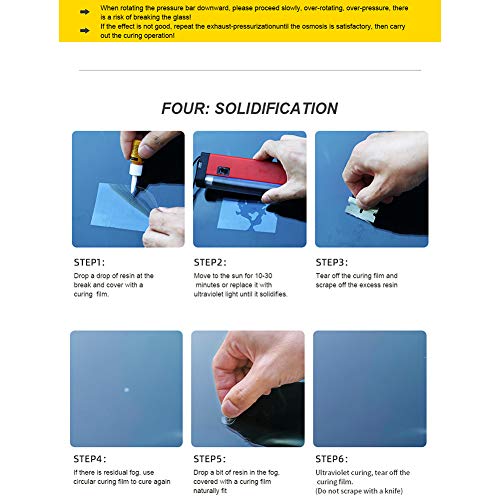 When rotating the pressure bar downward, please proceed slowly, over-rotating, over-pressure, there is a risk of breaking the glass!

If the effect is not good, repeat the exhaust-pressurizationuntil the osmosis is satisfactory, then carry out the curing operation!

FOUR: SOLIDIFICATION

STEP1:
Drop a drop of resin at the break and cover with a curing film.

STEP2:
Move to the sun for 10-30 minutes or replace it with ultraviolet light until it solidifies.

STEP3:
Tear off the curing film and scrape off the excess resin

STEP4:
If there is residual fog, use circular curing film to cure again

STEP5:
Drop a bit of resin in the fog, covered with a curing film naturally fit

STEP6:
Ultraviolet curing, tear off the curing film.
(Do not scrape with a knife)