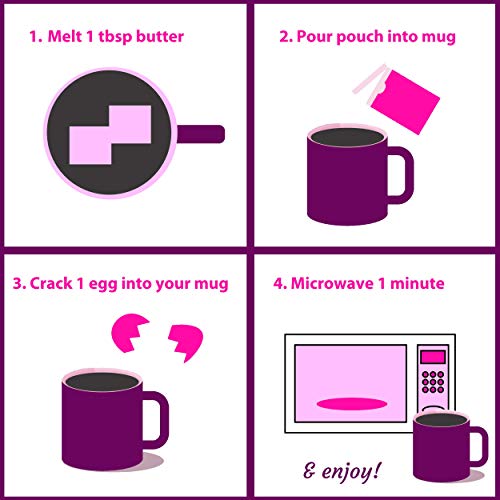 1. Melt 1 tbsp butter

2. Pour pouch into mug

3. Crack 1 egg into your mug

4. Microwave 1 minute

& enjoy!