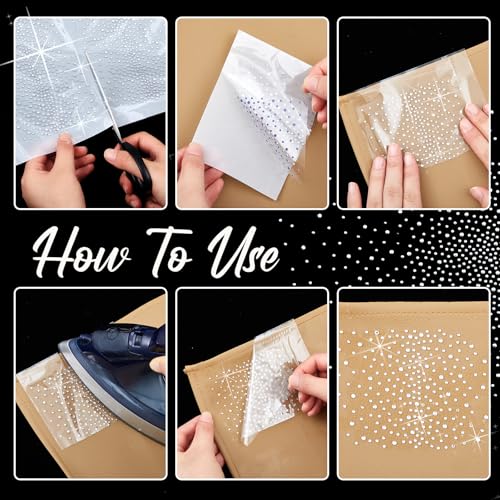 How To Use