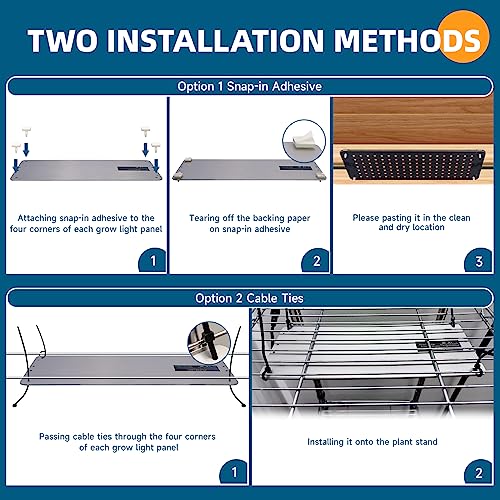 TWO INSTALLATION METHODS

Option 1 Snap-in Adhesive

Attaching snap-in adhesive to the four corners of each grow light panel

1

Tearing off the backing paper on snap-in adhesive

2

Please pasting it in the clean and dry location

3

Option 2 Cable Ties

Passing cable ties through the four corners of each grow light panel

1

Installing it onto the plant stand

2