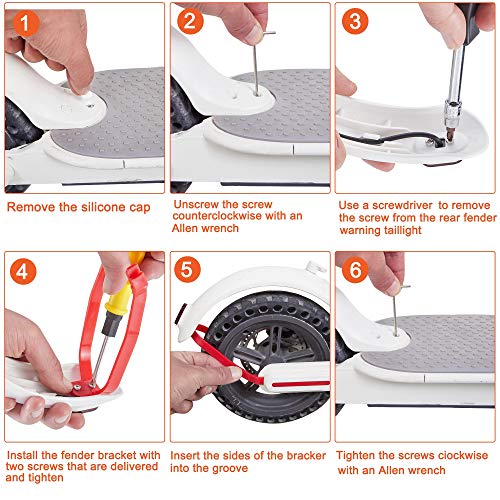 1

Remove the silicone cap

2

Unscrew the screw counterclockwise with an Allen wrench

3

Use a screwdriver to remove the screw from the rear fender warning taillight

4

Install the fender bracket with two screws that are delivered and tighten

5

Insert the sides of the bracker into the groove

6

Tighten the screws clockwise with an Allen wrench