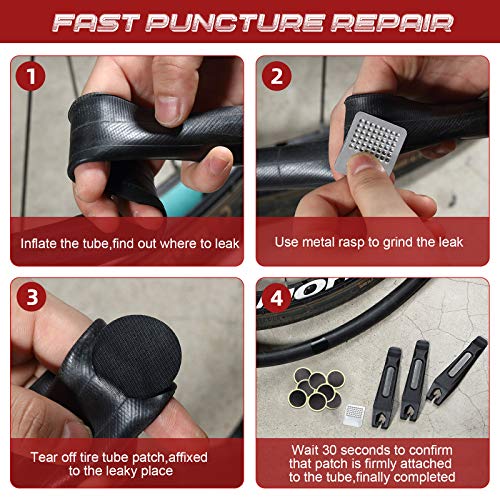 FAST PUNCTURE REPAIR

1

Inflate the tube,find out where to leak

2

Use metal rasp to grind the leak

3

Tear off tire tube patch,affixed to the leaky place

4

Wait 30 seconds to confirm that patch is firmly attached to the tube,finally completed