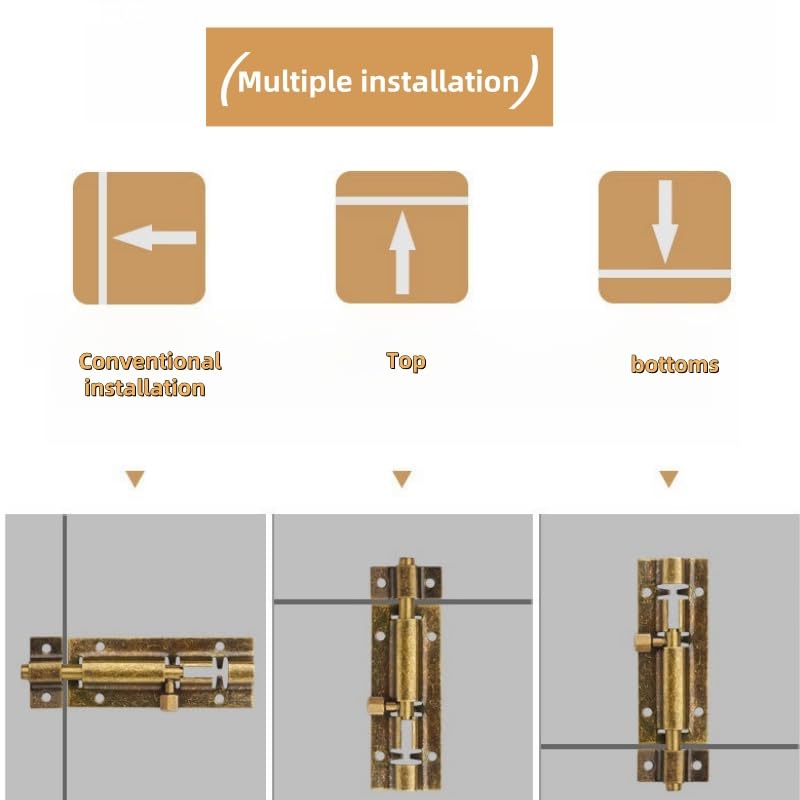 (Multiple installation)

Conventional installation

Top

bottoms