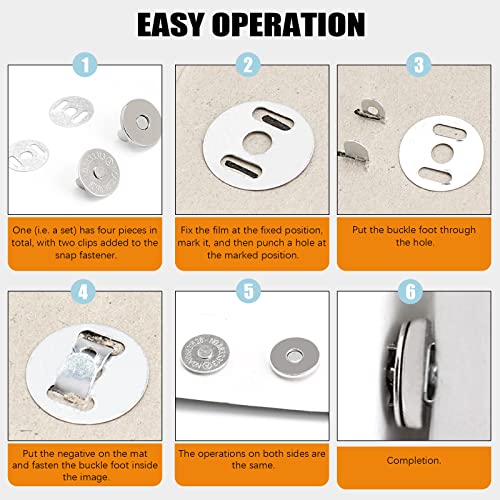 EASY OPERATION

1

One (i.e. a set) has four pieces in total, with two clips added to the snap fastener.

2

Fix the film at the fixed position, mark it, and then punch a hole at the marked position.

3

Put the buckle foot through the hole.

4

Put the negative on the mat and fasten the buckle foot inside the image.

5

The operations on both sides are the same.

6

Completion.