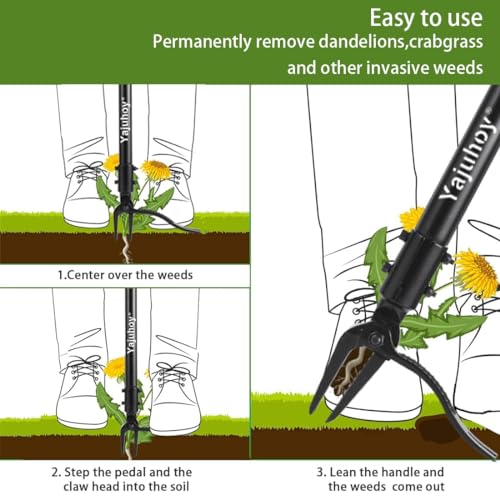 Easy to use
Permanently remove dandelions,crabgrass and other invasive weeds

Yajuhoy

1.Center over the weeds

Yajuhoy

2. Step the pedal and the claw head into the soil

Yajuhoy

3. Lean the handle and the weeds come out