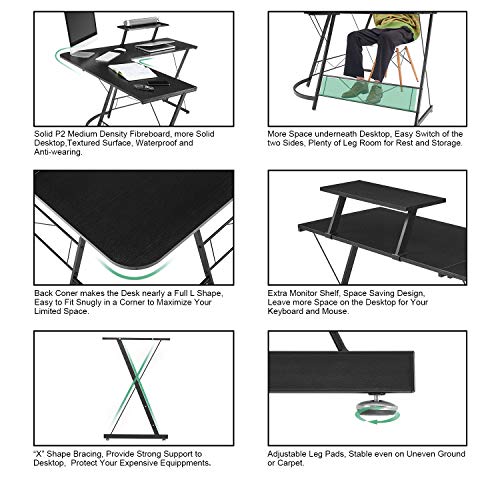 Solid P2 Medium Density Fibreboard, more Solid Desktop,Textured Surface, Waterproof and Anti-wearing.

More Space underneath Desktop, Easy Switch of the two Sides, Plenty of Leg Room for Rest and Storage.

Back Coner makes the Desk nearly a Full L Shape, Easy to Fit Snugly in a Corner to Maximize Your Limited Space.

Extra Monitor Shelf, Space Saving Design, Leave more Space on the Desktop for Your Keyboard and Mouse.

"X" Shape Bracing, Provide Strong Support to Desktop, Protect Your Expensive Equippments.

Adjustable Leg Pads, Stable even on Uneven Ground or Carpet.