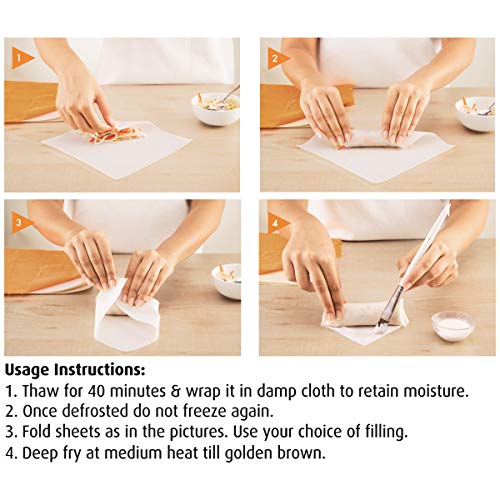 1

2

3

4

Usage Instructions:
1. Thaw for 40 minutes & wrap it in damp cloth to retain moisture.
2. Once defrosted do not freeze again.
3. Fold sheets as in the pictures. Use your choice of filling.
4. Deep fry at medium heat till golden brown.