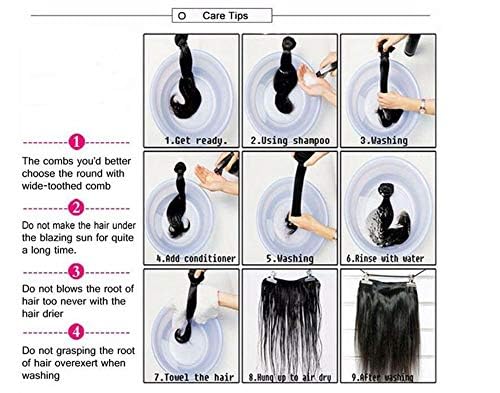 Care Tips

1

The combs you'd better choose the round with wide-toothed comb

2

Do not make the hair under the blazing sun for quite a long time.

3

Do not blows the root of hair too never with the hair drier

4

Do not grasping the root of hair overexert when washing

1.Get ready.

2.Using shampoo

3.Washing

4.Add conditioner

5.Washing

6.Rinse with water

7.Towel the hair

8.Hung up to air dry

9.After washing