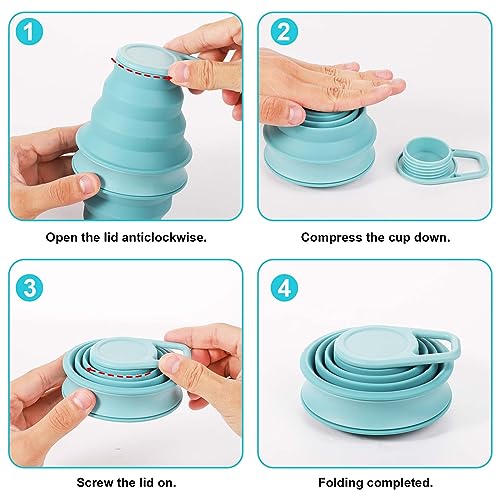 1

Open the lid anticlockwise.

2

Compress the cup down.

3

Screw the lid on.

4

Folding completed.