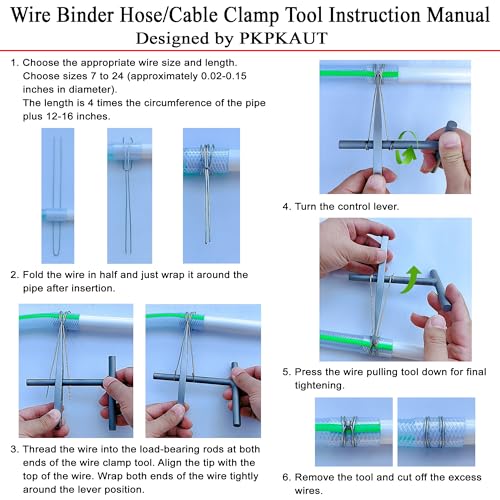 Wire Binder Hose/Cable Clamp Tool Instruction Manual
Designed by PKPKAUT

1. Choose the appropriate wire size and length. Choose sizes 7 to 24 (approximately 0.02-0.15 inches in diameter).
The length is 4 times the circumference of the pipe plus 12-16 inches.

2. Fold the wire in half and just wrap it around the pipe after insertion.

3. Thread the wire into the load-bearing rods at both ends of the wire clamp tool. Align the tip with the top of the wire. Wrap both ends of the wire tightly around the lever position.

4. Turn the control lever.

5. Press the wire pulling tool down for final tightening.

6. Remove the tool and cut off the excess wires.