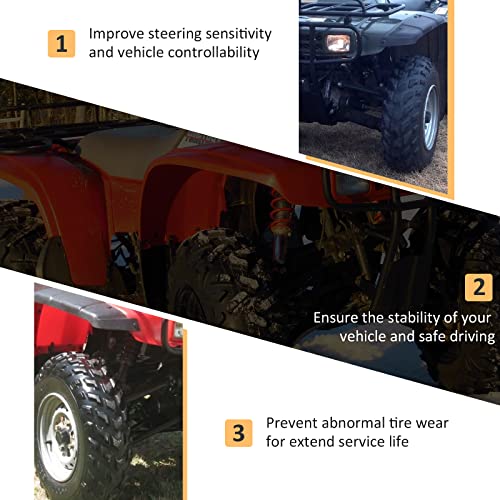 1 Improve steering sensitivity and vehicle controllability

2 Ensure the stability of your vehicle and safe driving

3 Prevent abnormal tire wear for extend service life