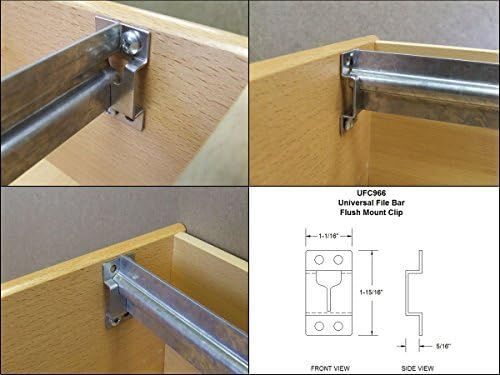 UFC966
Universal File Bar
Flush Mount Clip

1-1/16"

1-15/16"

5/16"

FRONT VIEW

SIDE VIEW