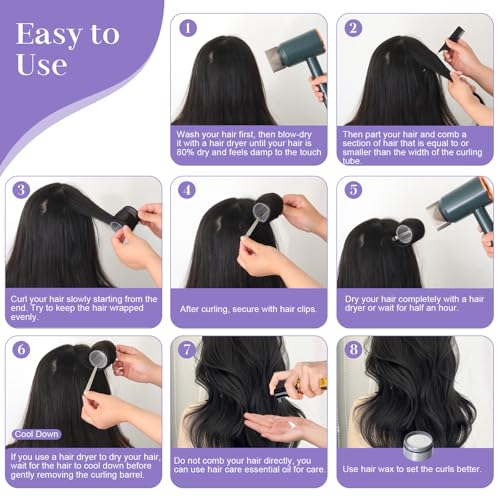 Easy to Use

1
Wash your hair first, then blow-dry it with a hair dryer until your hair is 80% dry and feels damp to the touch

2
Then part your hair and comb a section of hair that is equal to or smaller than the width of the curling tube.

3
Curl your hair slowly starting from the end. Try to keep the hair wrapped evenly.

4
After curling, secure with hair clips.

5
Dry your hair completely with a hair dryer or wait for half an hour.

6
Cool Down
If you use a hair dryer to dry your hair, wait for the hair to cool down before gently removing the curling barrel.

7
Do not comb your hair directly, you can use hair care essential oil for care.

8
Use hair wax to set the curls better.