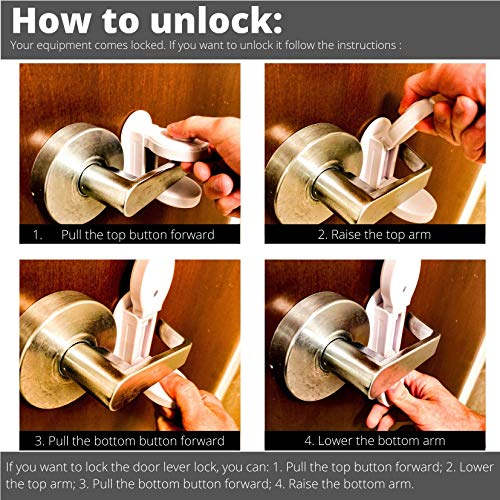 How to unlock:
Your equipment comes locked. If you want to unlock it follow the instructions :

1. Pull the top button forward

2. Raise the top arm

3. Pull the bottom button forward

4. Lower the bottom arm

If you want to lock the door lever lock, you can: 1. Pull the top button forward; 2. Lower the top arm; 3. Pull the bottom button forward; 4. Raise the bottom arm.