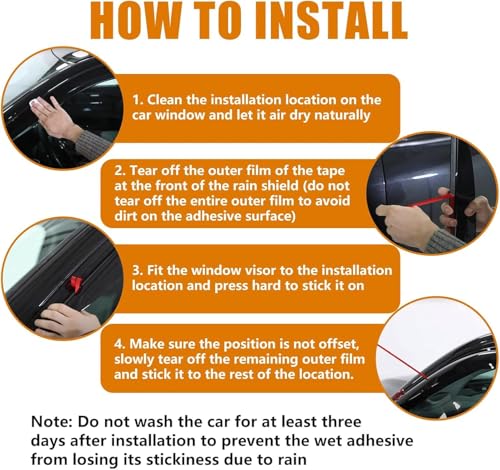 HOW TO INSTALL

1. Clean the installation location on the car window and let it air dry naturally

2. Tear off the outer film of the tape at the front of the rain shield (do not tear off the entire outer film to avoid dirt on the adhesive surface)

3. Fit the window visor to the installation location and press hard to stick it on

4. Make sure the position is not offset, slowly tear off the remaining outer film and stick it to the rest of the location.

Note: Do not wash the car for at least three days after installation to prevent the wet adhesive from losing its stickiness due to rain