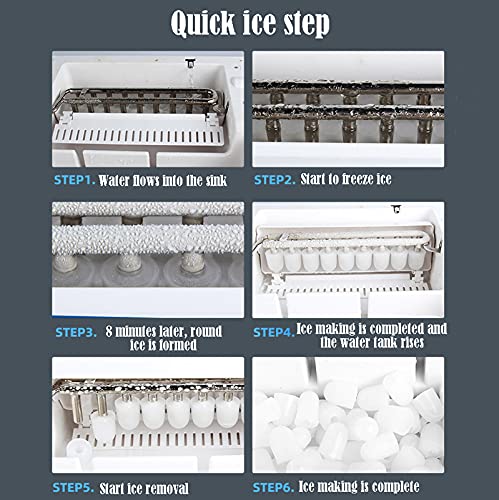 Quick ice step

STEP1. Water flows into the sink

STEP2. Start to freeze ice

STEP3. 8 minutes later, round ice is formed

STEP4. Ice making is completed and the water tank rises

STEP5. Start ice removal

STEP6. Ice making is complete