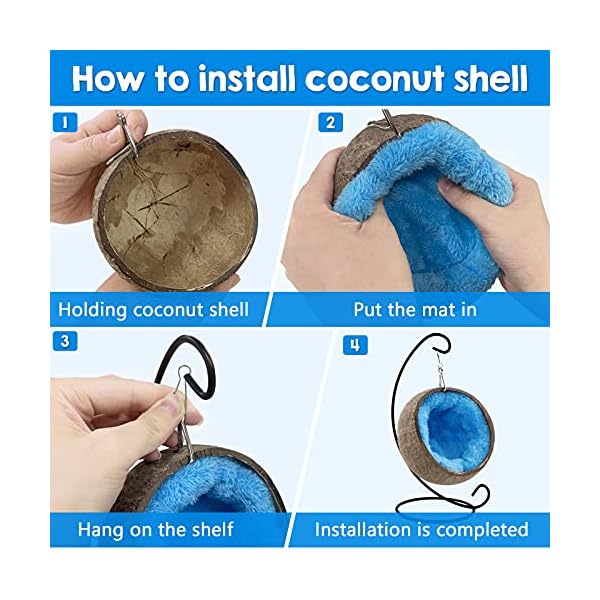 How to install coconut shell

1

Holding coconut shell

2

Put the mat in

3

Hang on the shelf

4

Installation is completed