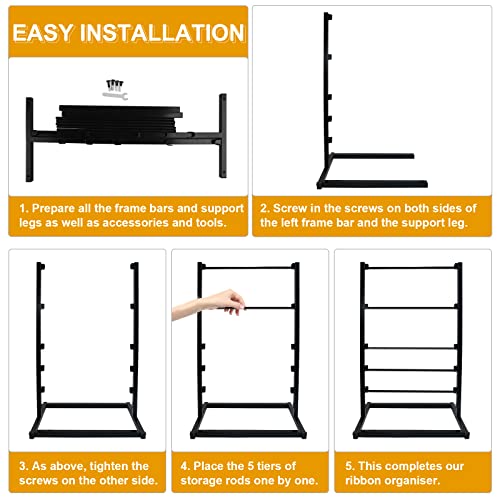 EASY INSTALLATION

1. Prepare all the frame bars and support legs as well as accessories and tools.

2. Screw in the screws on both sides of the left frame bar and the support leg.

3. As above, tighten the screws on the other side.

4. Place the 5 tiers of storage rods one by one.

5. This completes our ribbon organiser.