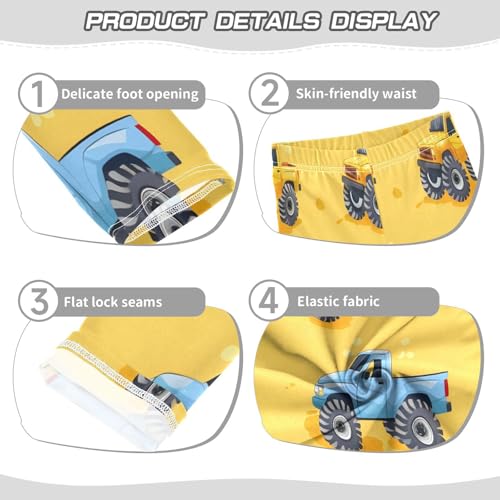 PRODUCT DETAILS DISPLAY

1 Delicate foot opening

2 Skin-friendly waist

3 Flat lock seams

4 Elastic fabric