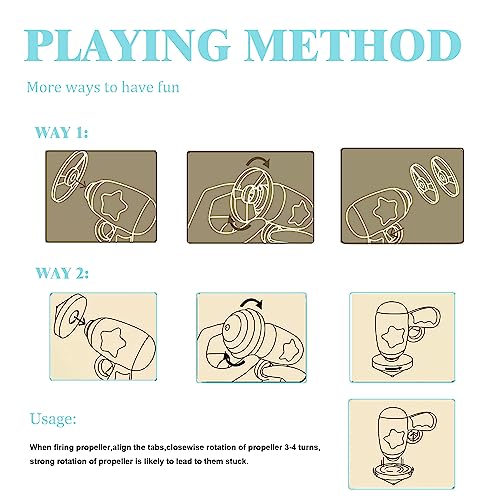 PLAYING METHOD

More ways to have fun

WAY 1:

WAY 2:

Usage:

When firing propeller,align the tabs,closewise rotation of propeller 3-4 turns, strong rotation of propeller is likely to lead to them stuck.